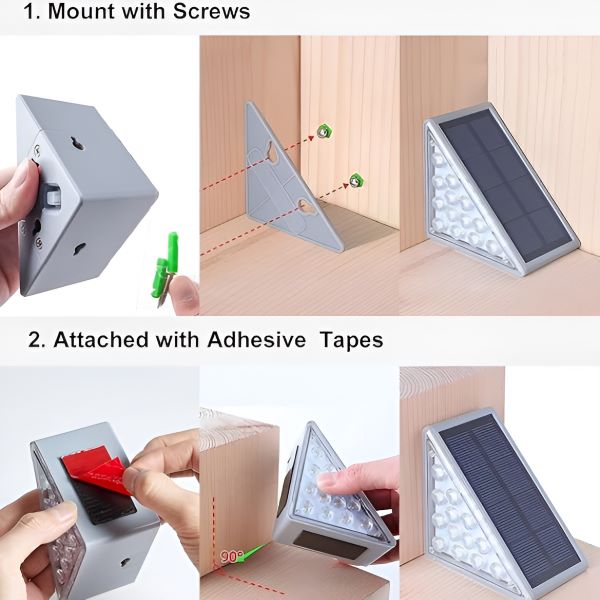 1. Mount with Screws

2. Attached with Adhesive Tapes

90°